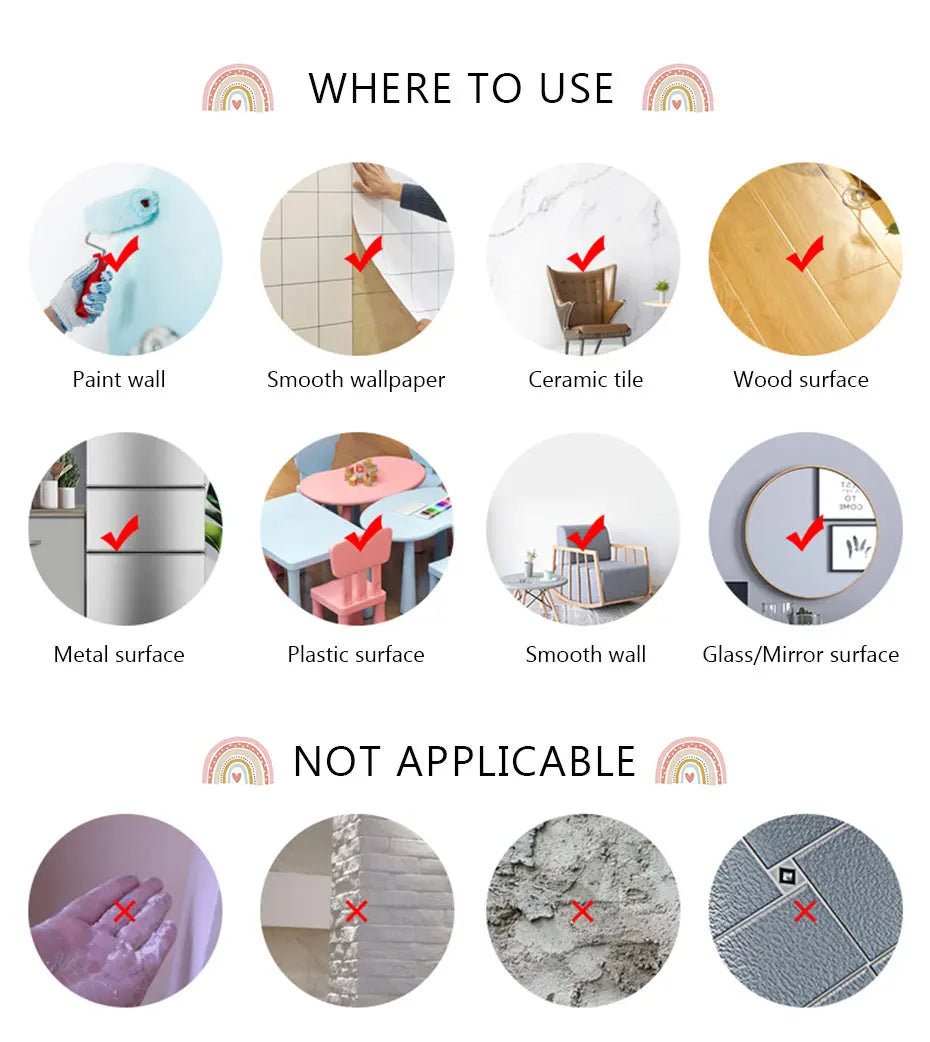 WHERE TO USE

Paint wall

Smooth wallpaper

Ceramic tile

Wood surface

Metal surface

Plastic surface

Smooth wall

Glass/Mirror surface

NOT APPLICABLE