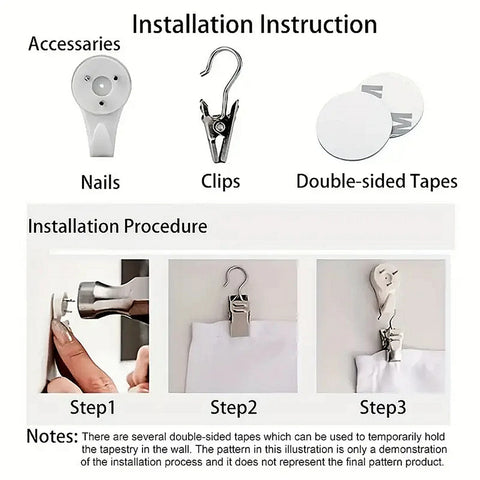 Installation Instruction

Accessaries

Nails

Clips

Double-sided Tapes

Installation Procedure

Step1

Step2

Step3

Notes: There are several double-sided tapes which can be used to temporarily hold the tapestry in the wall. The pattern in this illustration is only a demonstration of the installation process and it does not represent the final pattern product.