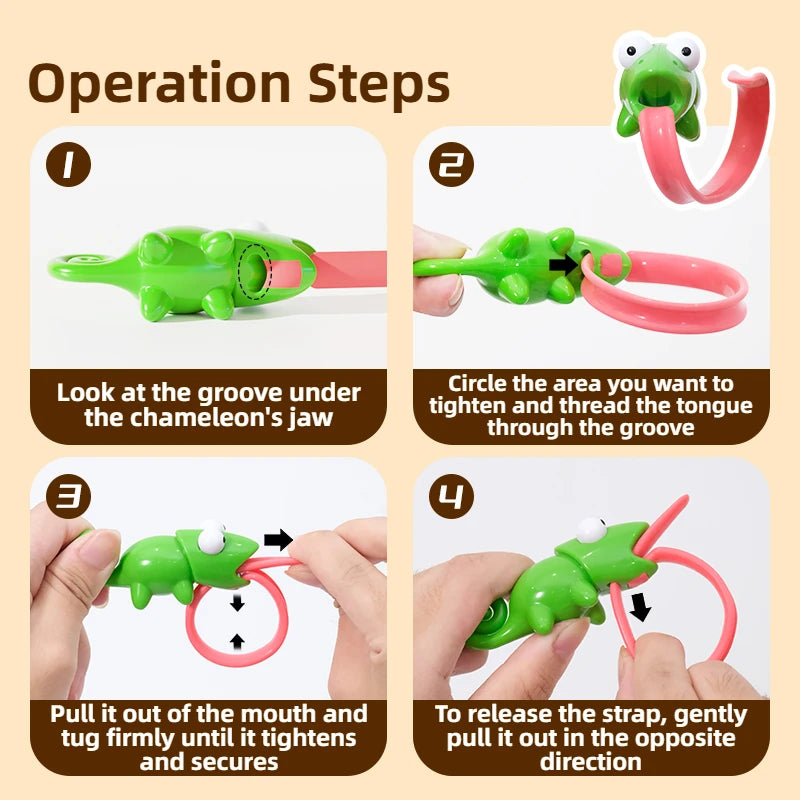 Operation Steps

1

Look at the groove under the chameleon's jaw

2

Circle the area you want to tighten and thread the tongue through the groove

3

Pull it out of the mouth and tug firmly until it tightens and secures

4

To release the strap, gently pull it out in the opposite direction