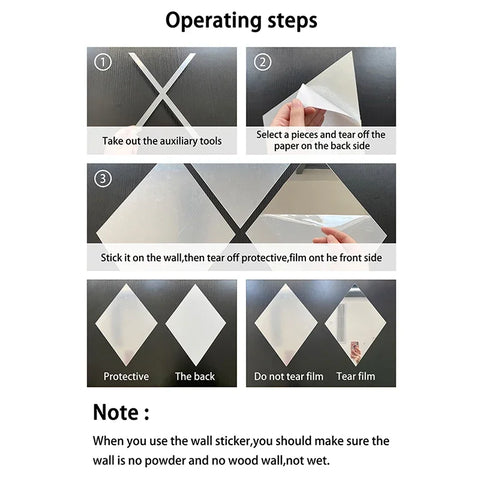 Operating steps

①

Take out the auxiliary tools

②

Select a pieces and tear off the paper on the back side

③

Stick it on the wall,then tear off protective,film ont he front side

Protective

The back

Do not tear film

Tear film

Note :

When you use the wall sticker,you should make sure the wall is no powder and no wood wall,not wet.