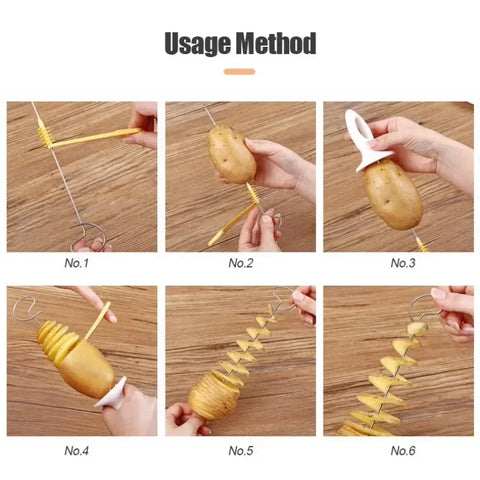 Usage Method

No.1

No.2

No.3

No.4

No.5

No.6