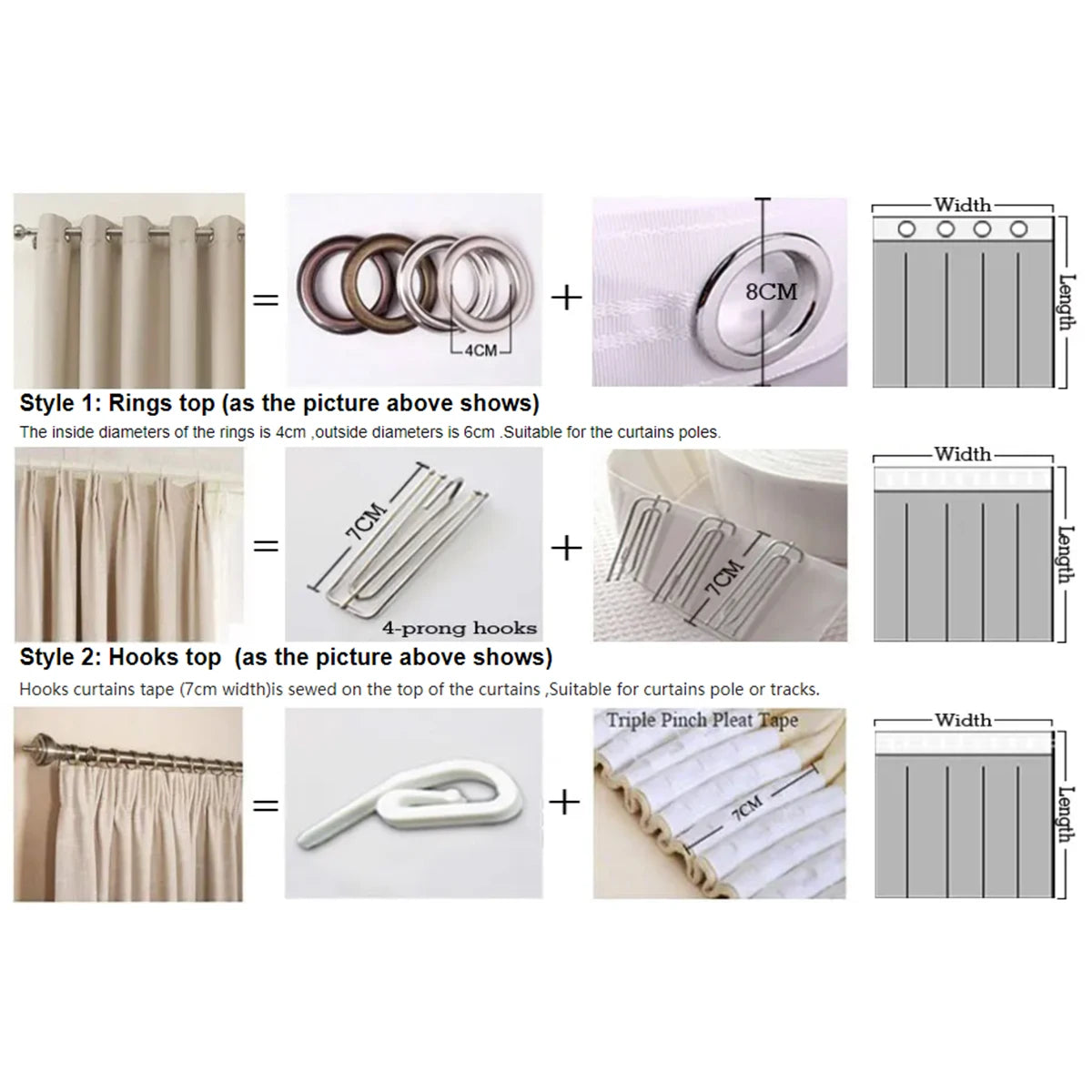 =

4CM

+

8CM

Width

Length

Style 1: Rings top (as the picture above shows)

The inside diameters of the rings is 4cm ,outside diameters is 6cm .Suitable for the curtains poles.

=

7CM

4-prong hooks

+

7CM

Width

Length

Style 2: Hooks top (as the picture above shows)

Hooks curtains tape (7cm width)is sewed on the top of the curtains ,Suitable for curtains pole or tracks.

=

+

Triple Pinch Pleat Tape

7CM

Width

Length