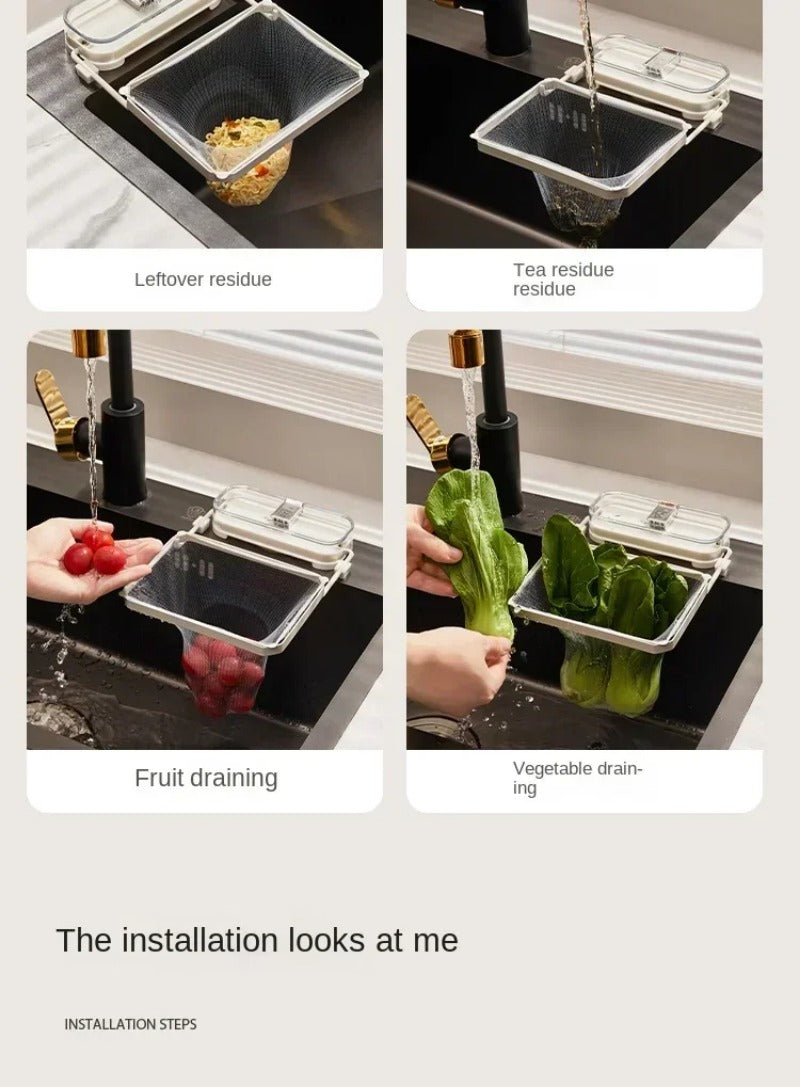 Leftover residue

Tea residue residue

Fruit draining

Vegetable draining

The installation looks at me

INSTALLATION STEPS