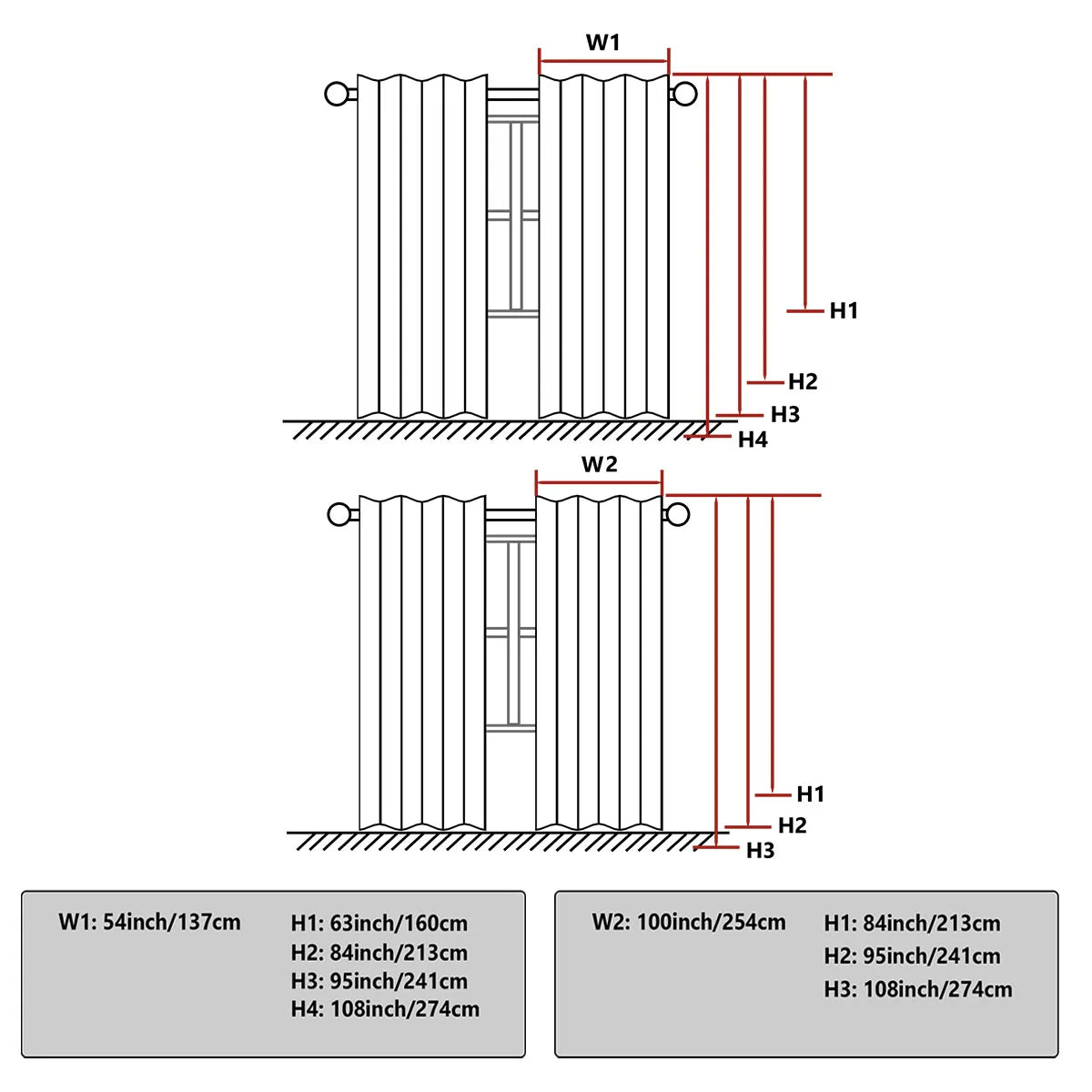 W1

H1
H2
H3
H4

W2

H1
H2
H3

W1: 54inch/137cm

H1: 63inch/160cm
H2: 84inch/213cm
H3: 95inch/241cm
H4: 108inch/274cm

W2: 100inch/254cm

H1: 84inch/213cm
H2: 95inch/241cm
H3: 108inch/274cm