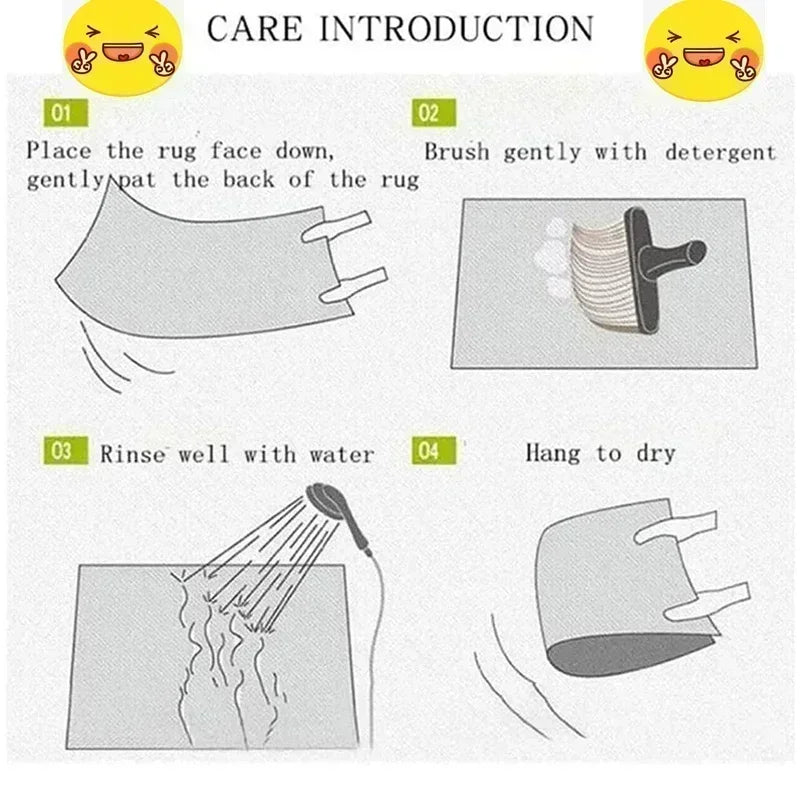 CARE INTRODUCTION

01
Place the rug face down, gently pat the back of the rug

02
Brush gently with detergent

03
Rinse well with water

04
Hang to dry