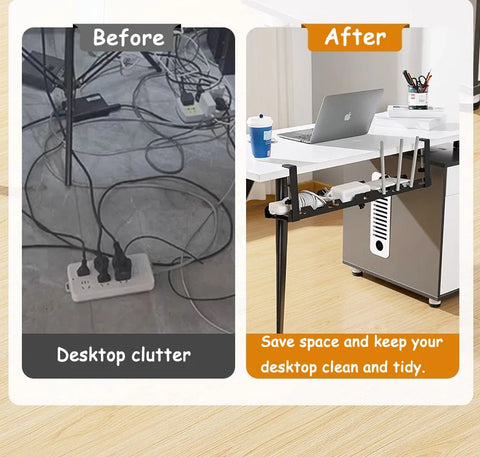 Before

Desktop clutter

After

Save space and keep your desktop clean and tidy.