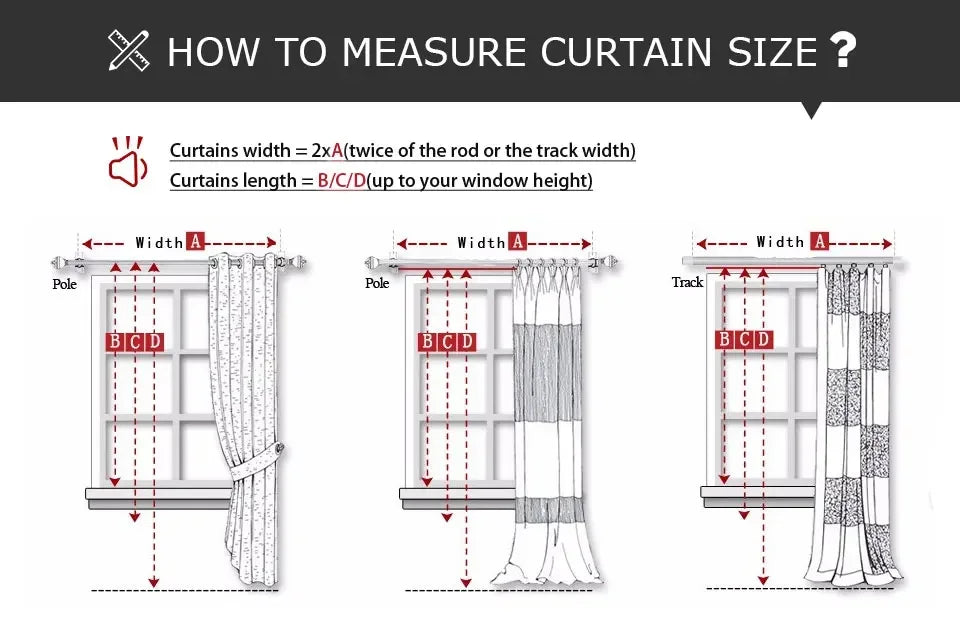 HOW TO MEASURE CURTAIN SIZE ?

Curtains width = 2xA(twice of the rod or the track width)
Curtains length = B/C/D(up to your window height)

Width A
Pole
B C D

Width A
Pole
B C D

Width A
Track
B C D