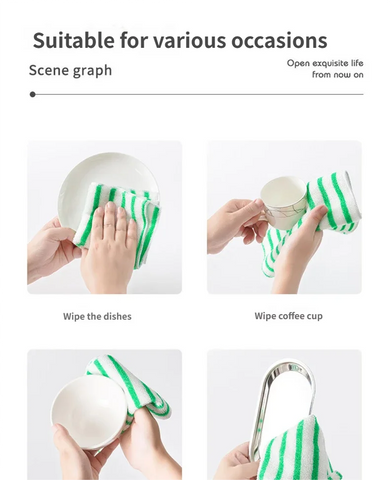 Suitable for various occasions

Scene graph

Open exquisite life from now on

Wipe the dishes

Wipe coffee cup