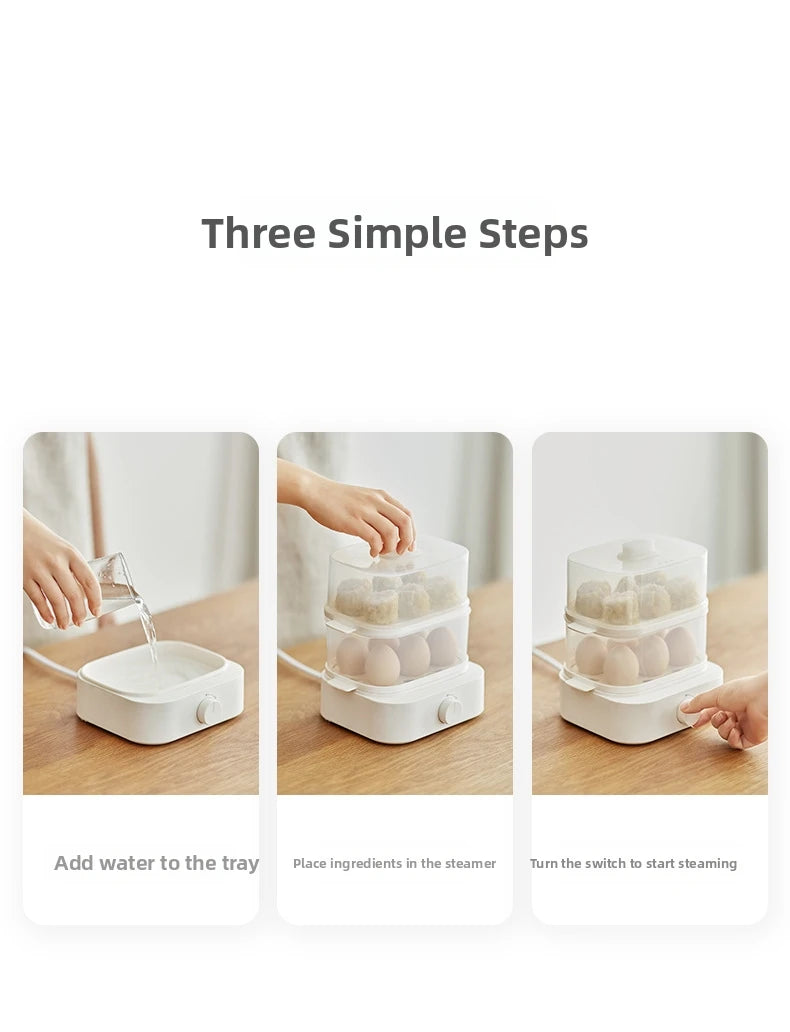 Three Simple Steps

Add water to the tray

Place ingredients in the steamer

Turn the switch to start steaming