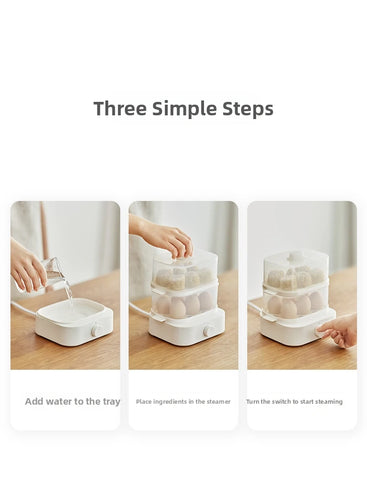 Three Simple Steps

Add water to the tray

Place ingredients in the steamer

Turn the switch to start steaming